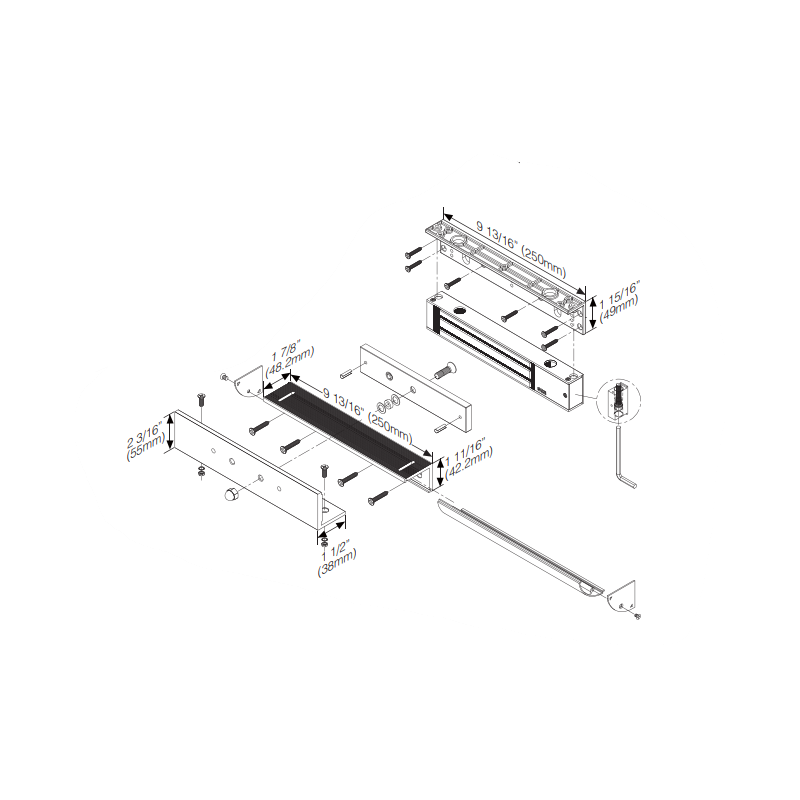 9 13/16" (250mm)

1 15/16" (49mm)

1 7/8" (48.2mm)

9 13/16" (250mm)

2 3/16" (55mm)

1 11/16" (42.2mm)

1 1/2" (38mm)