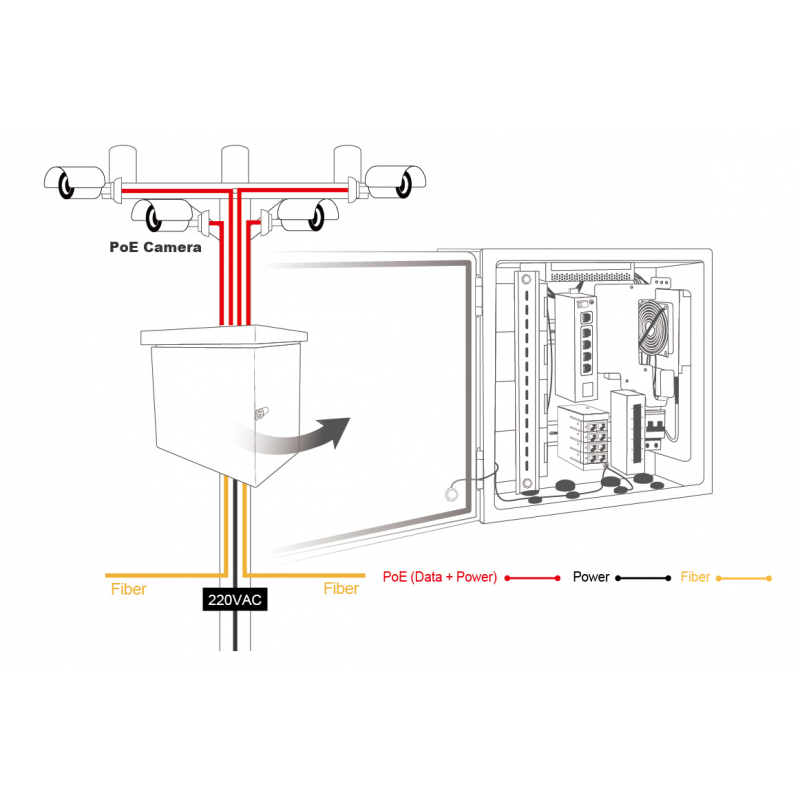 PoE Camera

Fiber

220VAC

Fiber

PoE (Data + Power)

Power

Fiber