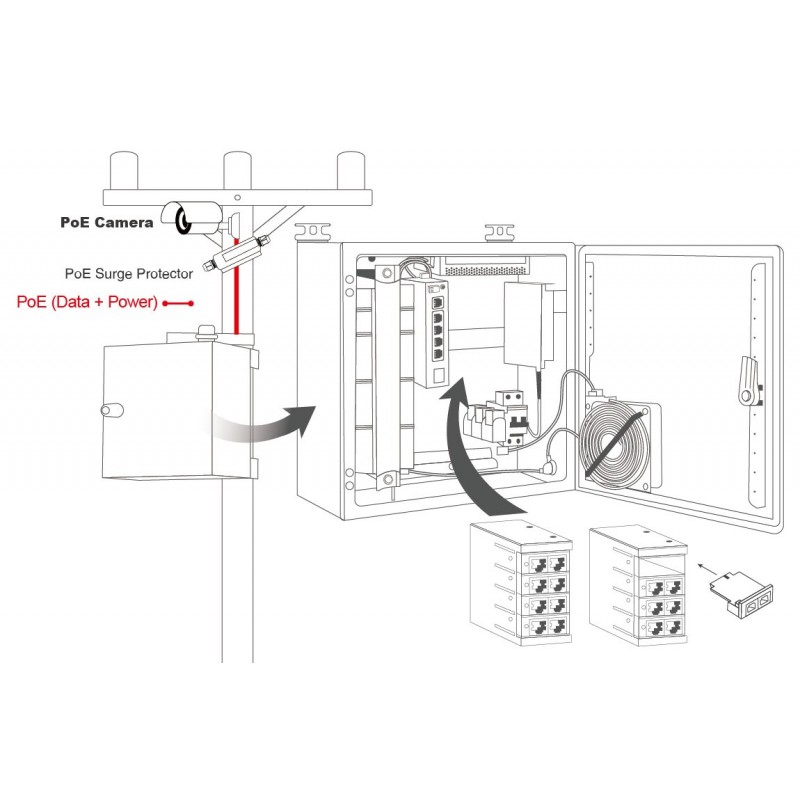 PoE Camera

PoE Surge Protector

PoE (Data + Power)