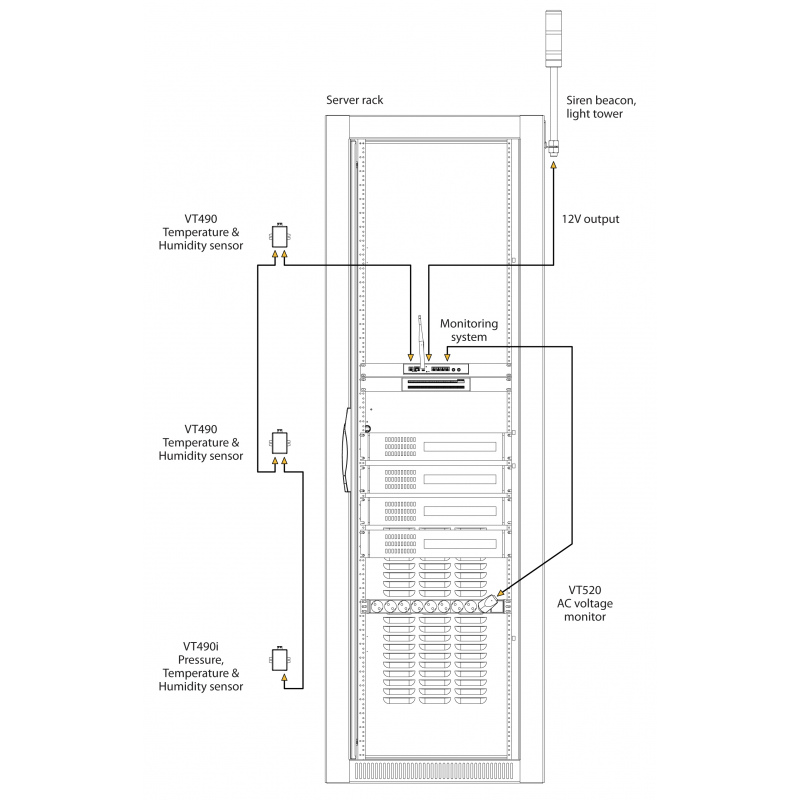 Server rack

Siren beacon, light tower

12V output

VT490 Temperature & Humidity sensor

Monitoring system

VT490 Temperature & Humidity sensor

VT520 AC voltage monitor

VT490i Pressure, Temperature & Humidity sensor