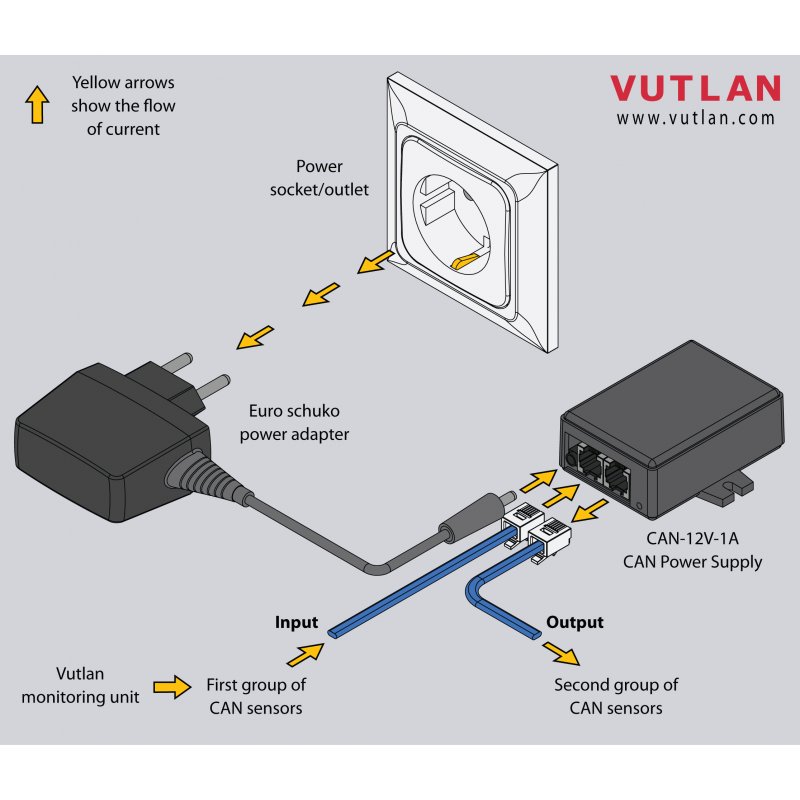 Yellow arrows show the flow of current

VUTLAN
www.vutlan.com

Power socket/outlet

Euro schuko power adapter

CAN-12V-1A
CAN Power Supply

Input

Output

Vutlan monitoring unit

First group of CAN sensors

Second group of CAN sensors