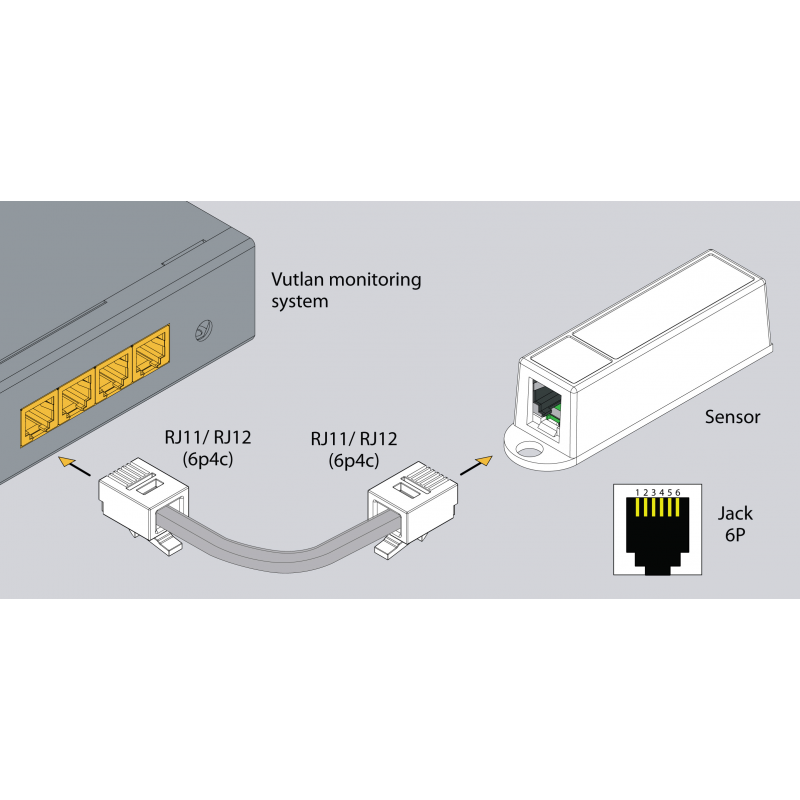 Vutlan monitoring system

RJ11/ RJ12
(6p4c)

RJ11/ RJ12
(6p4c)

Sensor

1 2 3 4 5 6

Jack
6P