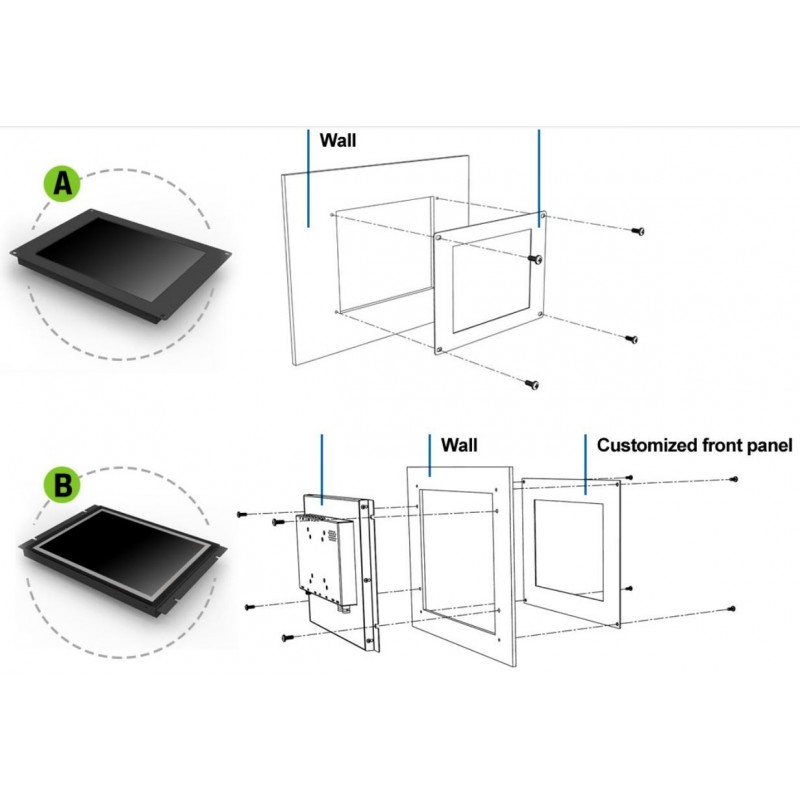 A

Wall

B

Wall

Customized front panel