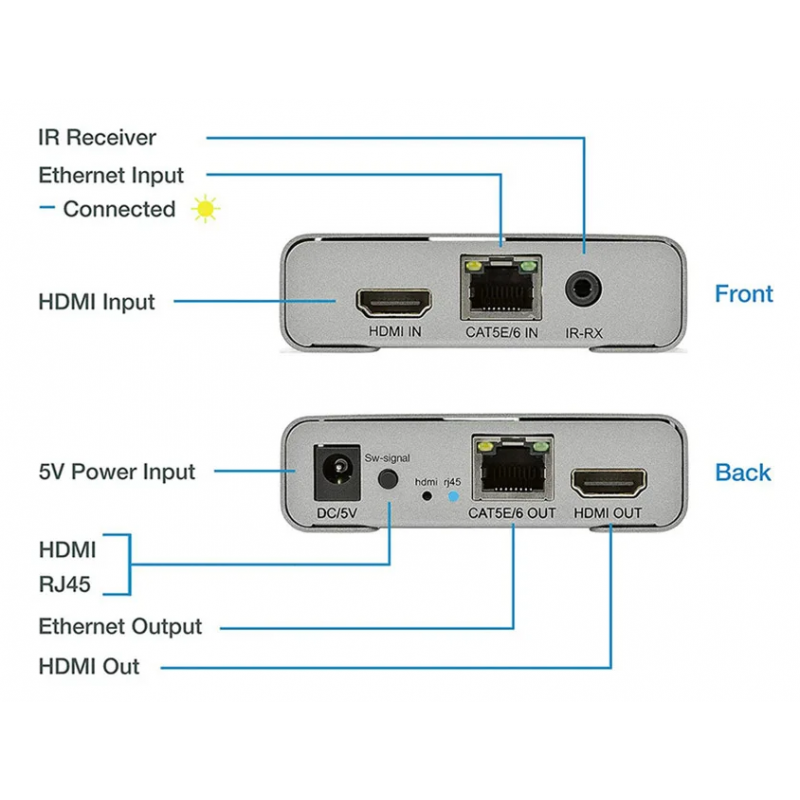 IR Receiver

Ethernet Input

– Connected

HDMI Input

HDMI IN

CAT5E/6 IN

IR-RX

Front

5V Power Input

DC/5V

Sw-signal

hdmi

rj45

CAT5E/6 OUT

HDMI OUT

Back

HDMI

RJ45

Ethernet Output

HDMI Out