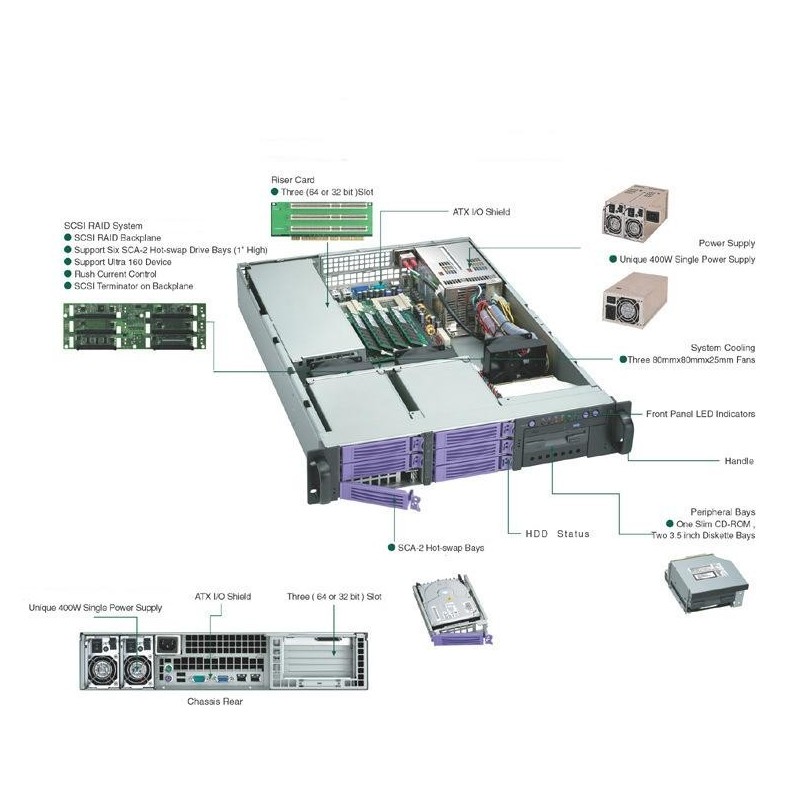 Riser Card
● Three (64 or 32 bit )Slot

ATX I/O Shield

SCSI RAID System
● SCSI RAID Backplane
● Support Six SCA-2 Hot-swap Drive Bays (1" High)
● Support Ultra 160 Device
● Rush Current Control
● SCSI Terminator on Backplane

Power Supply
● Unique 400W Single Power Supply

System Cooling
● Three 80mmx80mmx25mm Fans

Front Panel LED Indicators

Handle

Peripheral Bays
● One Slim CD-ROM , Two 3.5 inch Diskette Bays

HDD Status

● SCA-2 Hot-swap Bays

Unique 400W Single Power Supply

ATX I/O Shield

Three ( 64 or 32 bit ) Slot

Chassis Rear