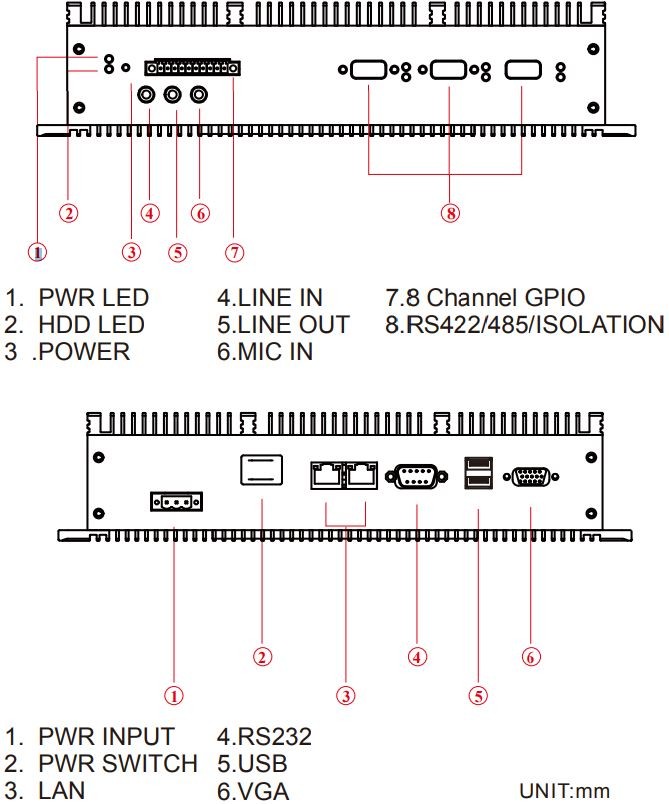 2
4
6
8
1
3
5
7

1. PWR LED
2. HDD LED
3 .POWER

4.LINE IN
5.LINE OUT
6.MIC IN

7.8 Channel GPIO
8.RS422/485/ISOLATION

2
4
6
1
3
5

1. PWR INPUT
2. PWR SWITCH
3. LAN

4.RS232
5.USB
6.VGA

UNIT:mm