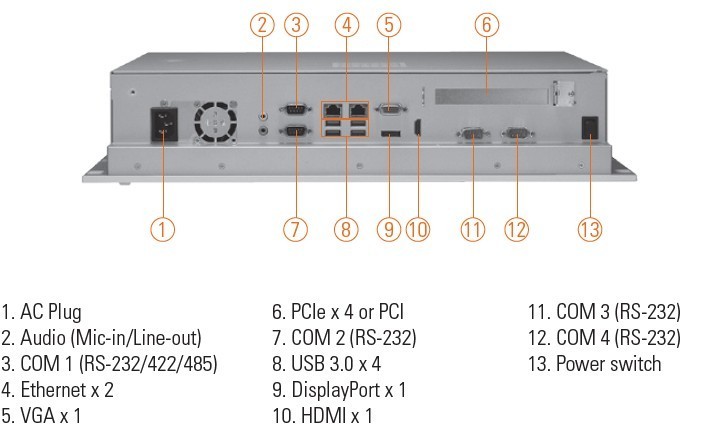 2 3 4 5 6

1 7 8 9 10 11 12 13

1. AC Plug
2. Audio (Mic-in/Line-out)
3. COM 1 (RS-232/422/485)
4. Ethernet x 2
5. VGA x 1

6. PCIe x 4 or PCI
7. COM 2 (RS-232)
8. USB 3.0 x 4
9. DisplayPort x 1
10. HDMI x 1

11. COM 3 (RS-232)
12. COM 4 (RS-232)
13. Power switch